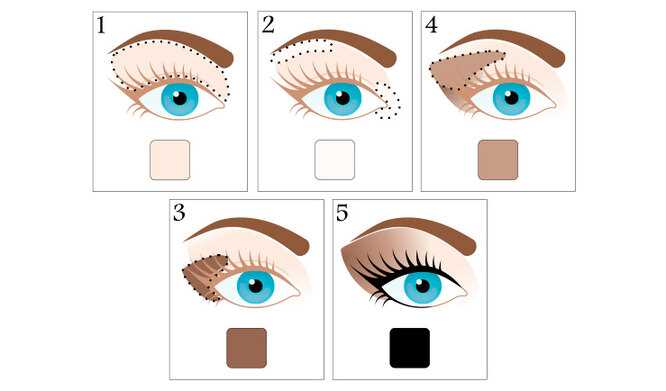 1

2

4

3

5